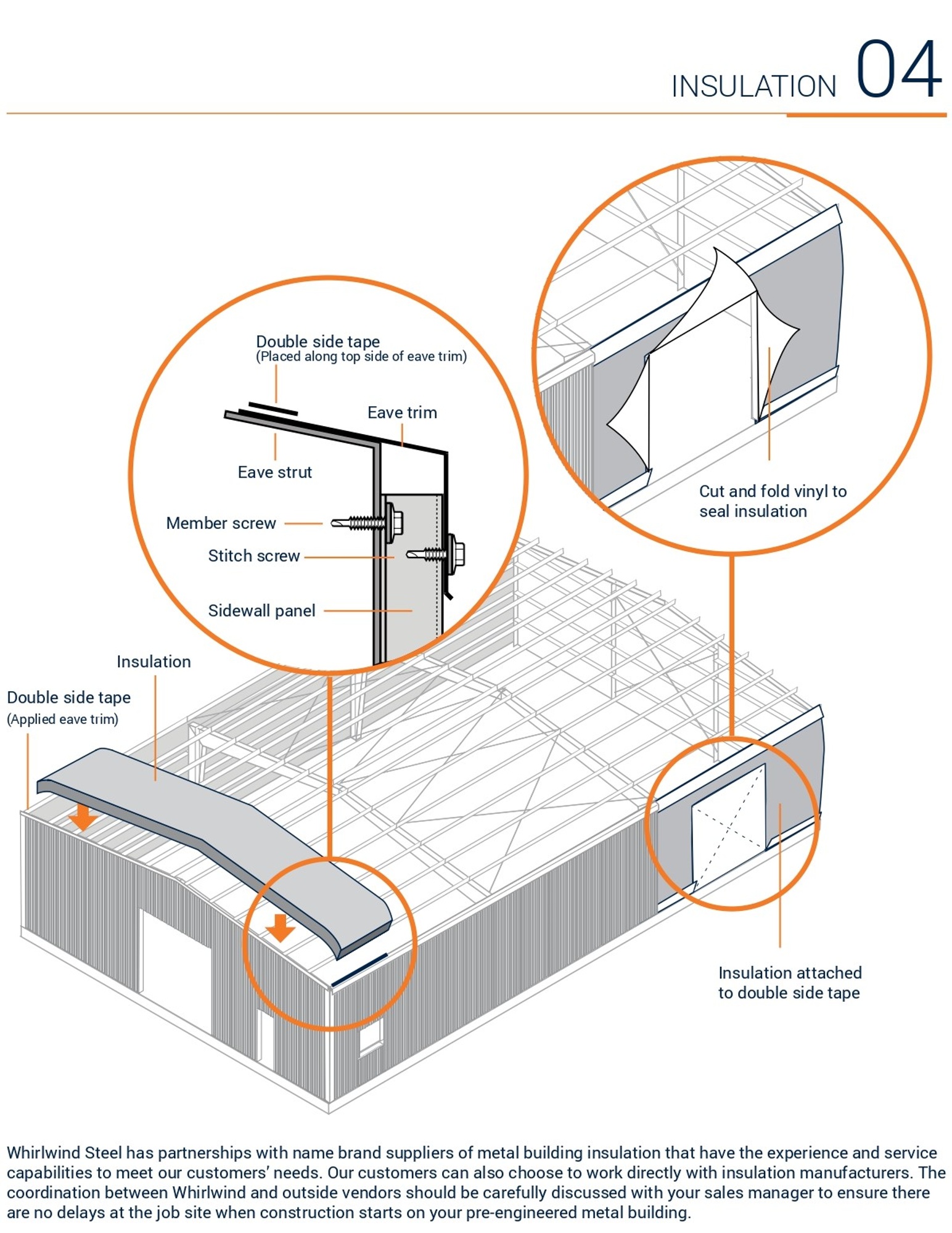 INSULATION 04

Double side tape
(Placed along top side of eave trim)

Eave trim

Eave strut

Member screw

Stitch screw

Sidewall panel

Cut and fold vinyl to seal insulation

Insulation

Double side tape
(Applied eave trim)

Insulation attached to double side tape

Whirlwind Steel has partnerships with name brand suppliers of metal building insulation that have the experience and service capabilities to meet our customers' needs. Our customers can also choose to work directly with insulation manufacturers. The coordination between Whirlwind and outside vendors should be carefully discussed with your sales manager to ensure there are no delays at the job site when construction starts on your pre-engineered metal building.